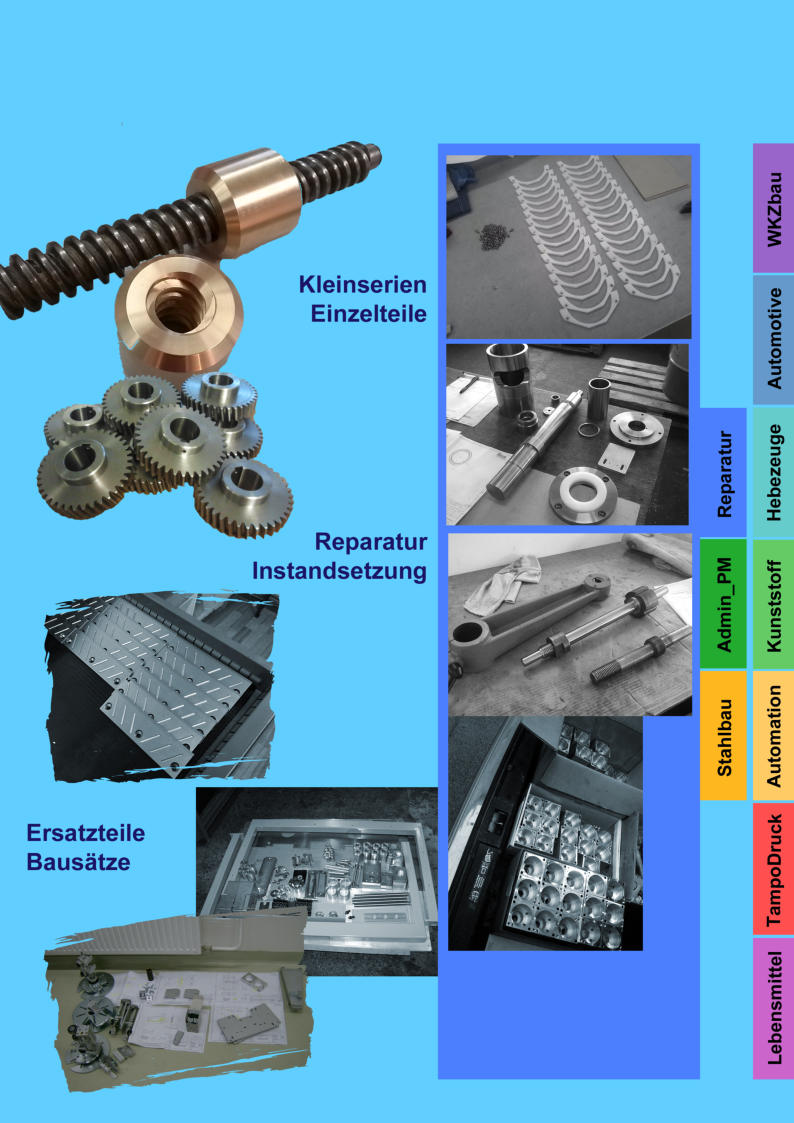 Kleinserien
Einzelteile

Reparatur
Instandsetzung

Ersatzteile
Bausätze

Reparatur

Admin_PM

Stahlbau

WKZbau

Automotive

Hebezeuge

Kunststoff

Automation

TampoDruck

Lebensmittel