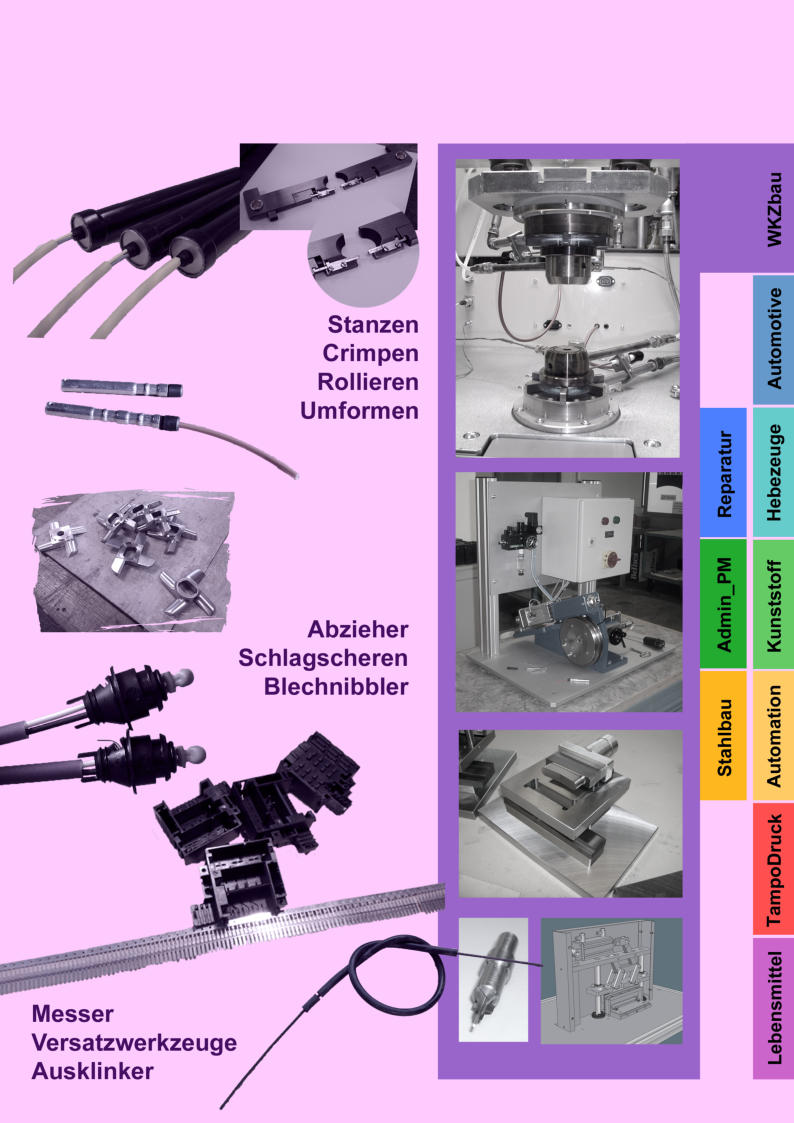 Stanzen
Crimpen
Rollieren
Umformen

Abzieher
Schlagscheren
Blechnibbler

Messer
Versatzwerkzeuge
Ausklinker

WKZbau

Automotive

Hebezeuge

Kunststoff

Automation

TampoDruck

Lebensmittel

Reparatur

Admin_PM

Stahlbau